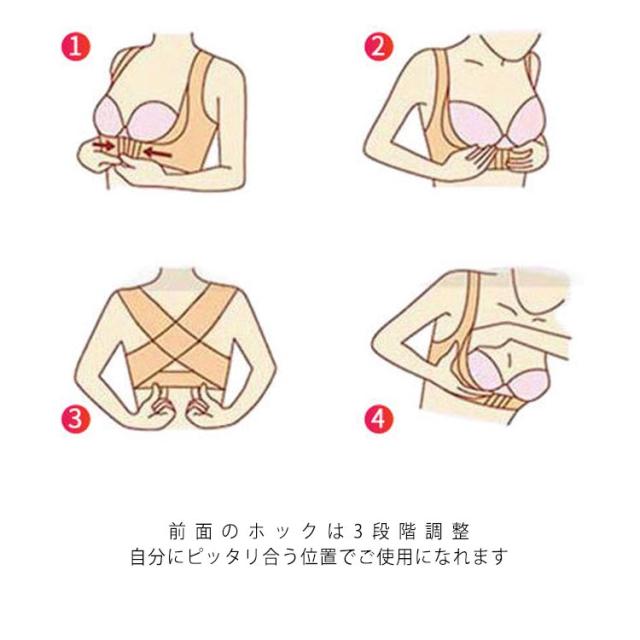 1

2

3

4

前面のホックは3段階調整
自分にピッタリ合う位置でご使用になれます