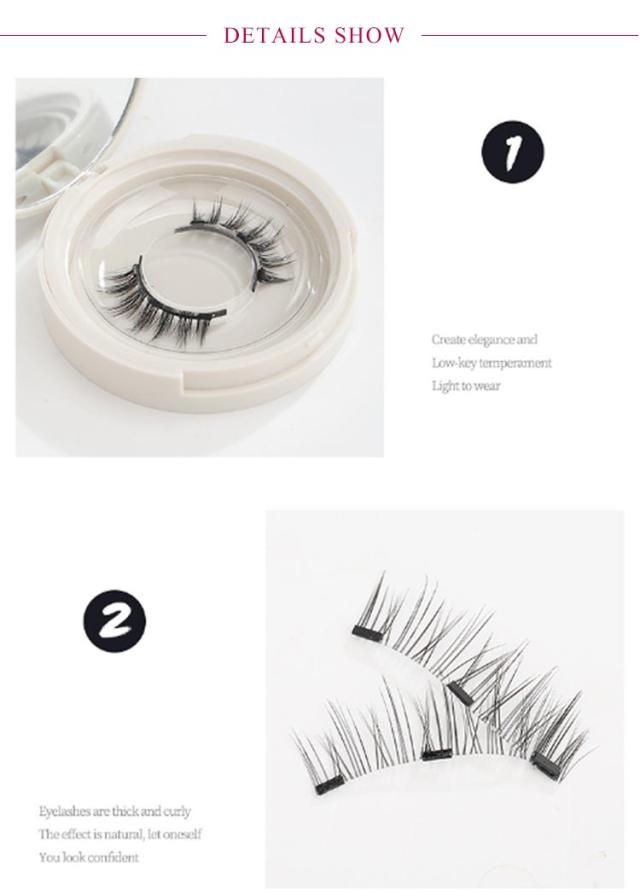 DETAILS SHOW

1

Create elegance and
Low-key temperament
Light to wear

2

Eyelashes are thick and curly
The effect is natural, let oneself
You look confident