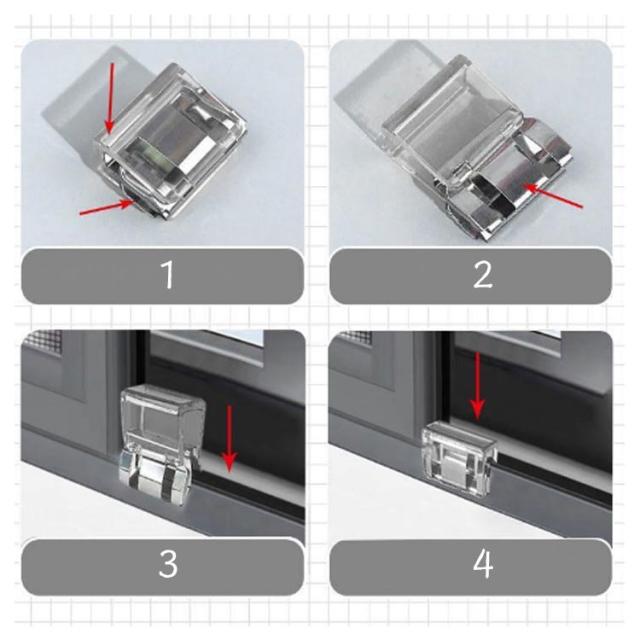 1

2

3

4