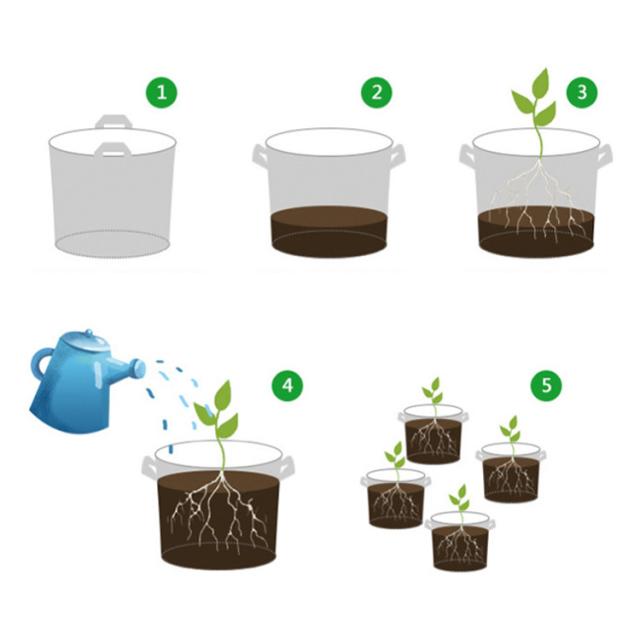 1

2

3

4

5