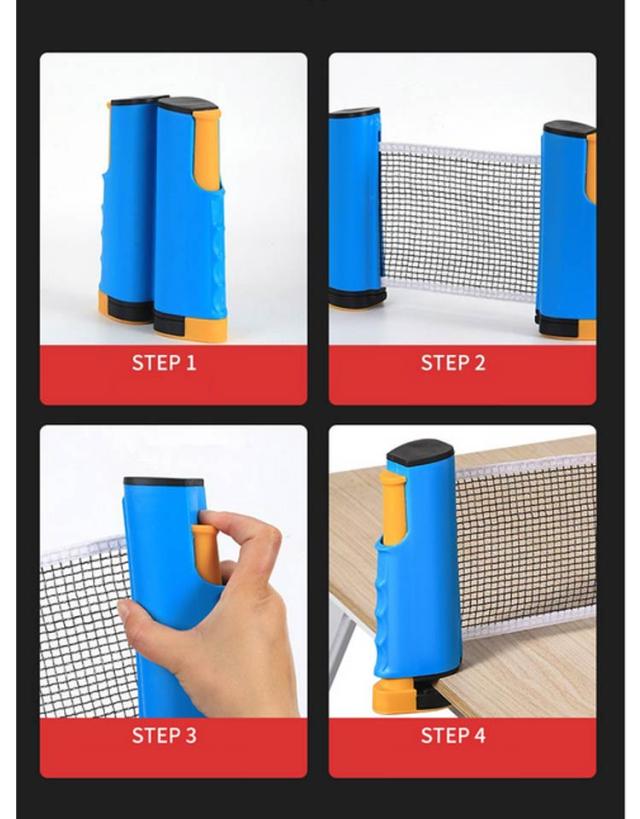 STEP 1

STEP 2

STEP 3

STEP 4