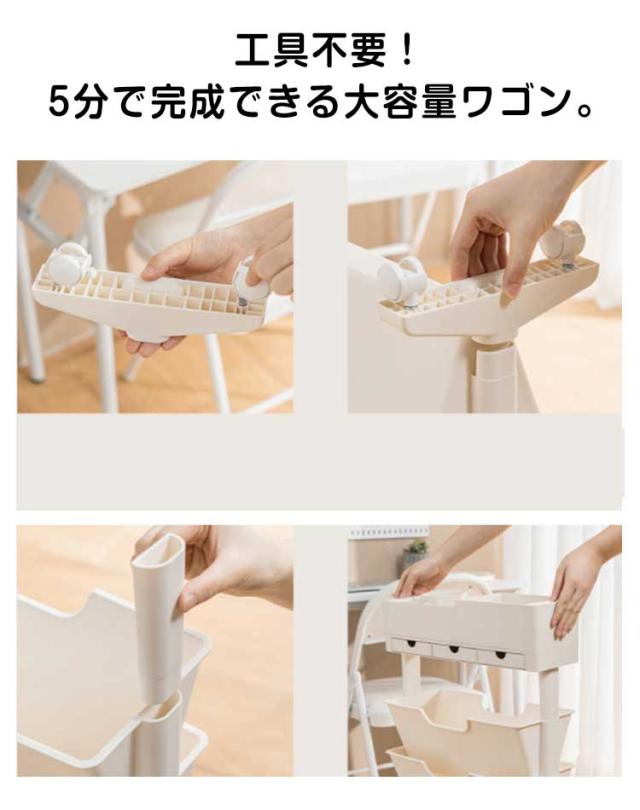 工具不要！
5分で完成できる大容量ワゴン。