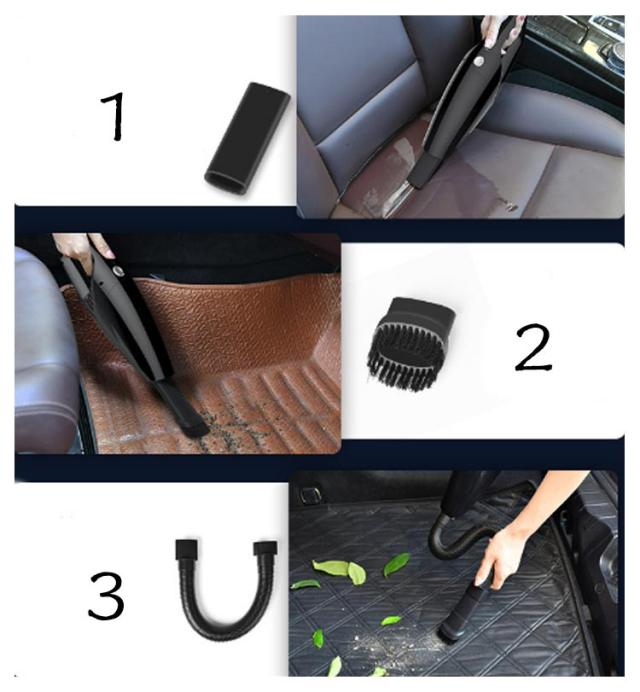 1

2

3