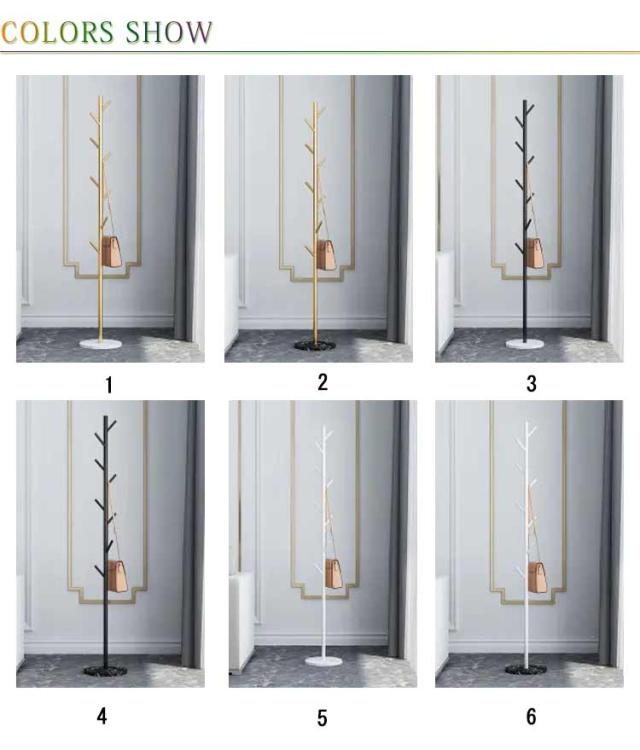 COLORS SHOW

1

2

3

4

5

6