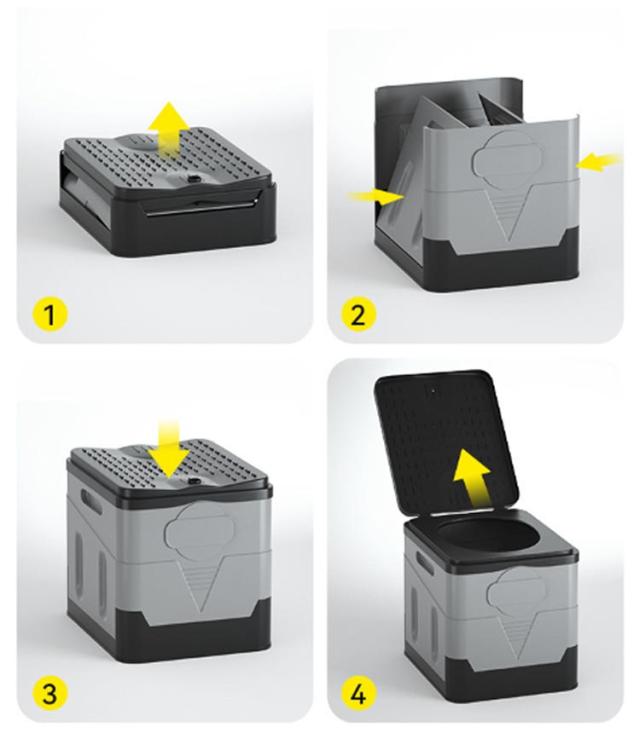 1

2

3

4