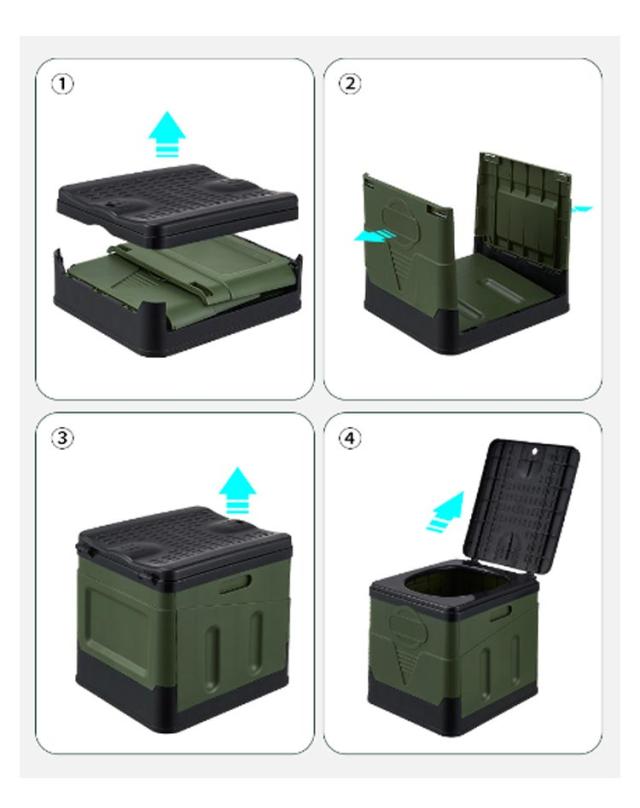 ①

②

③

④