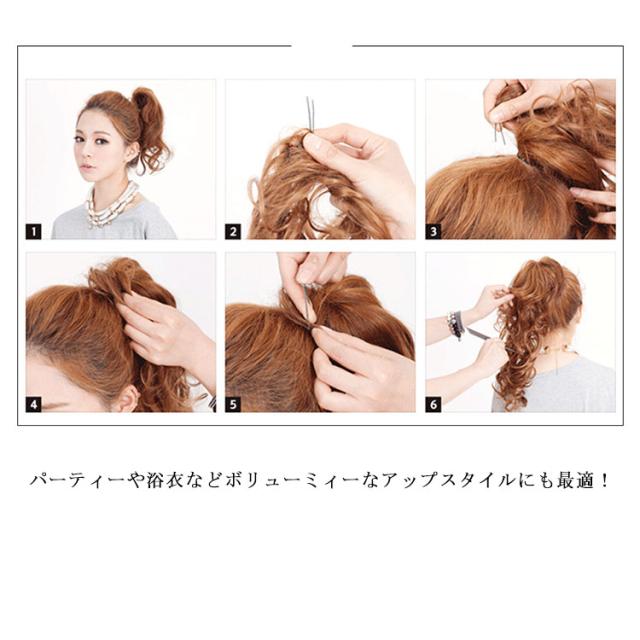 1
2
3
4
5
6

パーティーや浴衣などボリューミィーなアップスタイルにも最適！