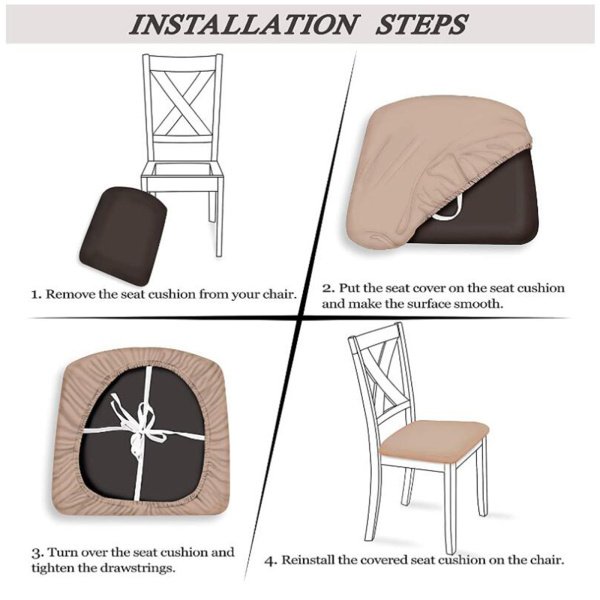 INSTALLATION STEPS

1. Remove the seat cushion from your chair.

2. Put the seat cover on the seat cushion and make the surface smooth.

3. Turn over the seat cushion and tighten the drawstrings.

4. Reinstall the covered seat cushion on the chair.