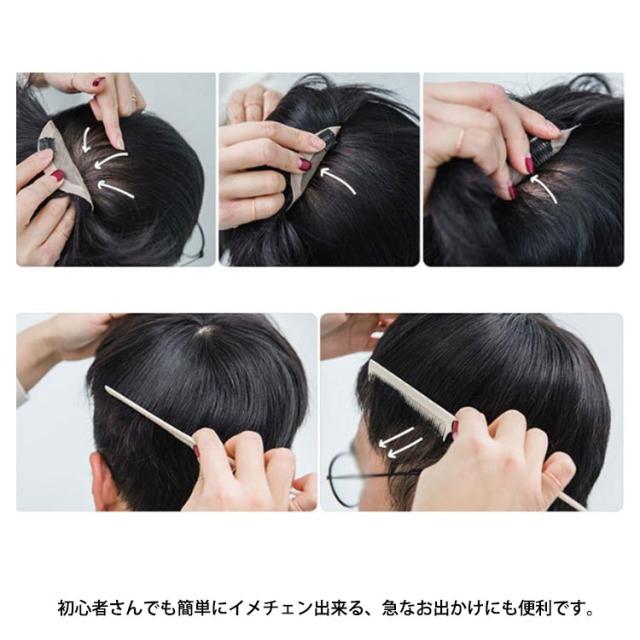 初心者さんでも簡単にイメチェン出来る、急なお出かけにも便利です。