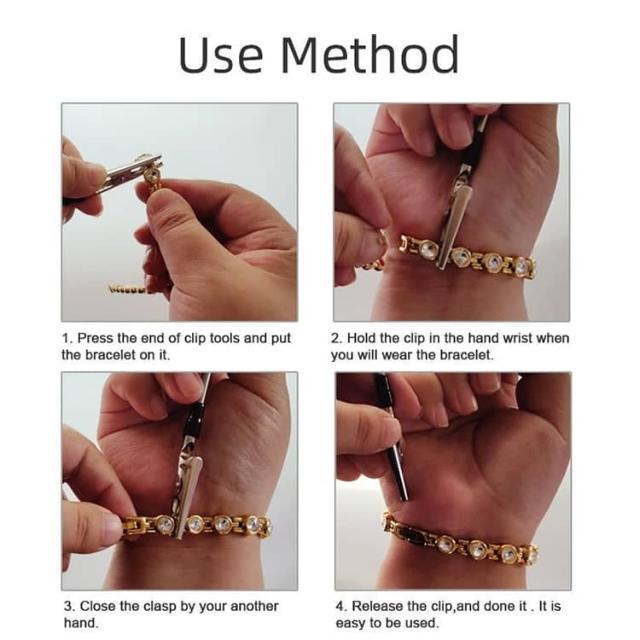 Use Method

1. Press the end of clip tools and put the bracelet on it.

2. Hold the clip in the hand wrist when you will wear the bracelet.

3. Close the clasp by your another hand.

4. Release the clip,and done it . It is easy to be used.