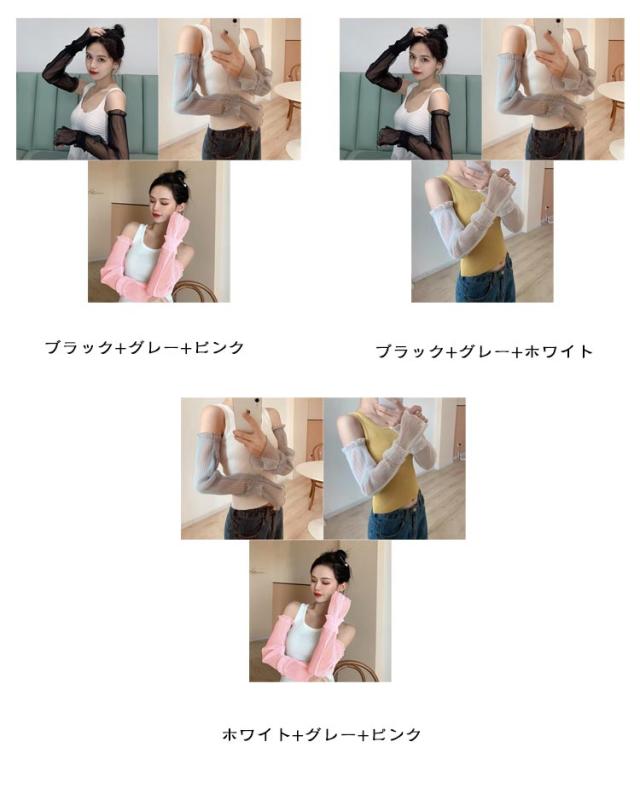 ブラック+グレー+ピンク

ブラック+グレー+ホワイト

ホワイト+グレー+ピンク