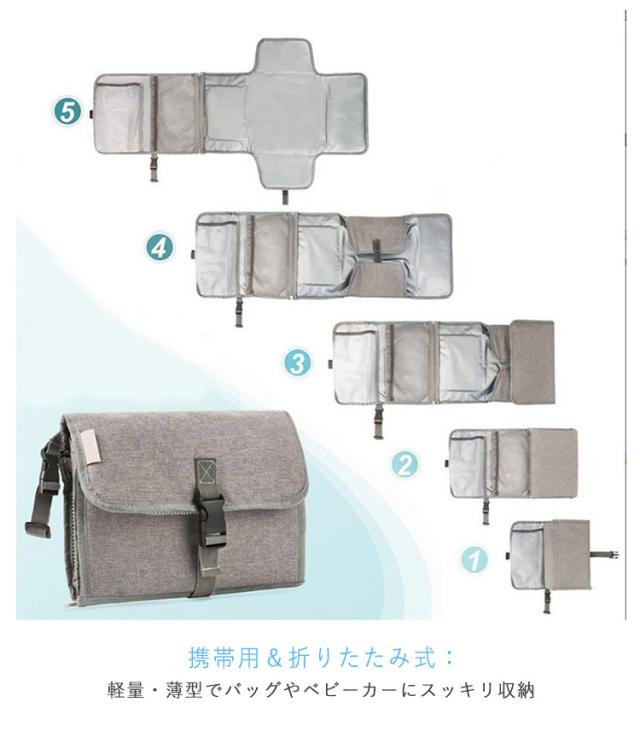 5

4

3

2

1

携帯用＆折りたたみ式：

軽量・薄型でバッグやベビーカーにスッキリ収納