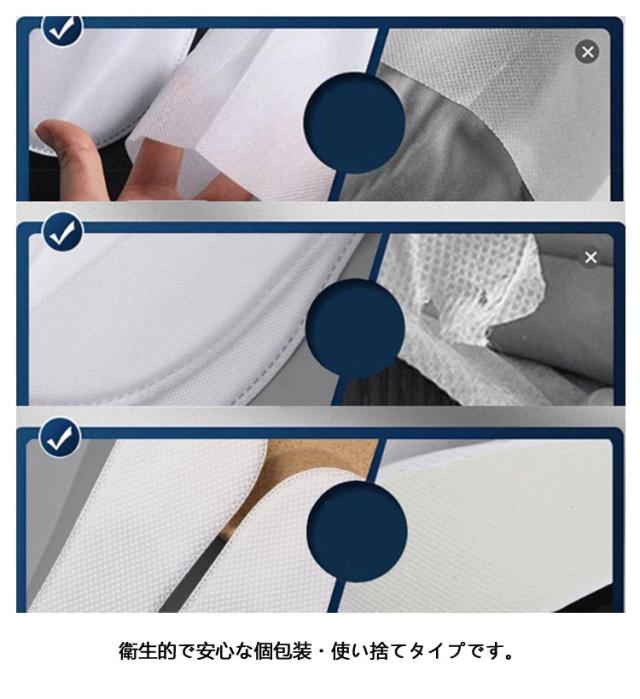 衛生的で安心な個包装・使い捨てタイプです。