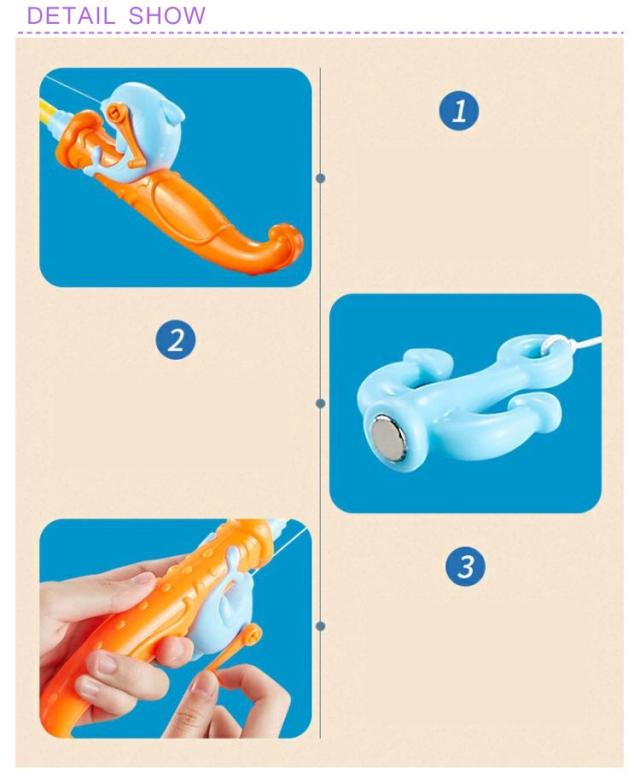 DETAIL SHOW

1

2

3