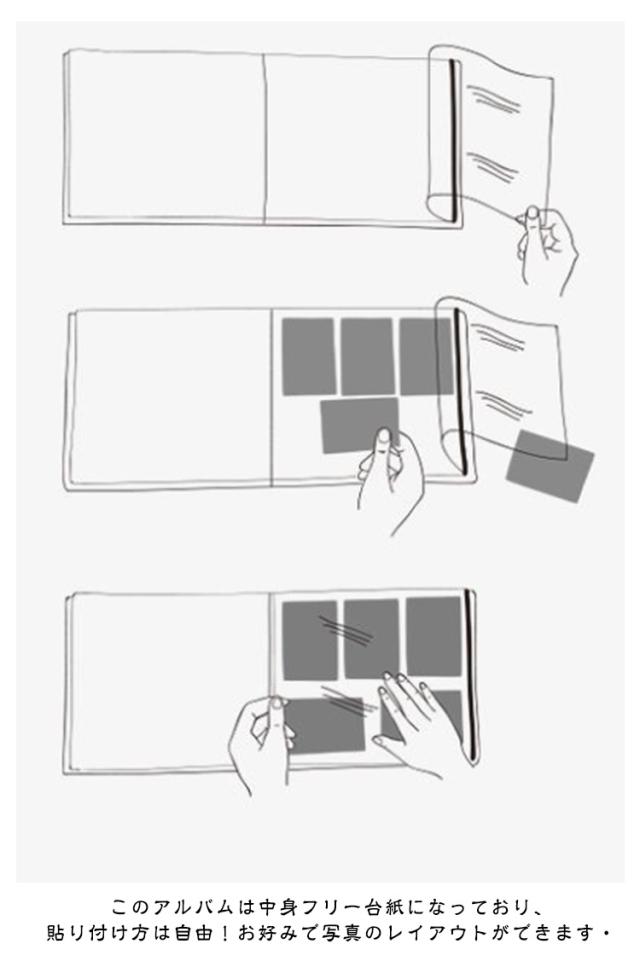 このアルバムは中身フリー台紙になっており、
貼り付け方は自由！お好みで写真のレイアウトができます・