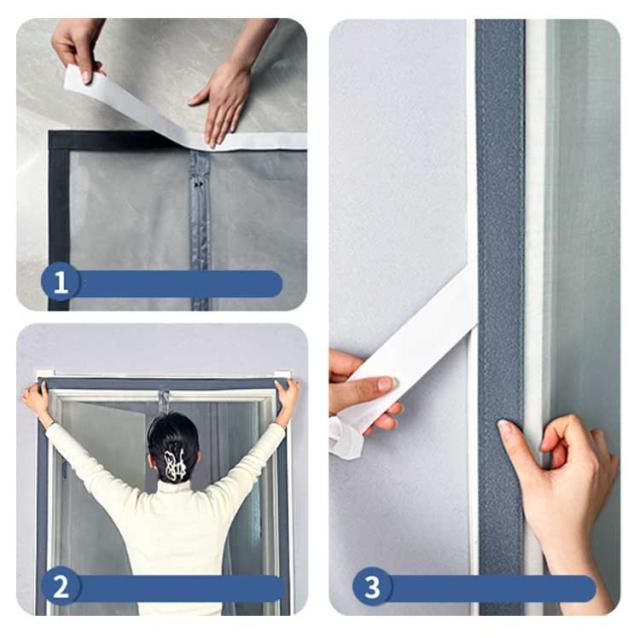 1

2

3