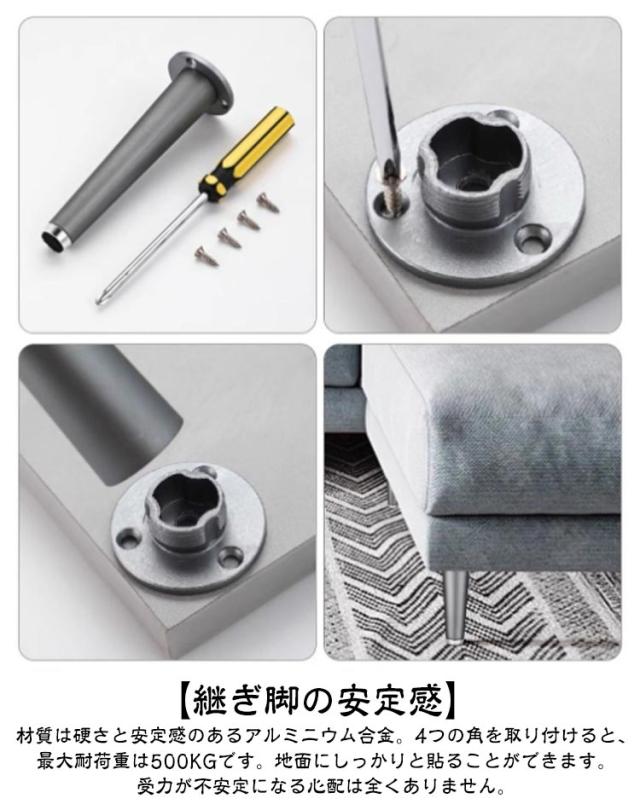 【継ぎ脚の安定感】

材質は硬さと安定感のあるアルミニウム合金。4つの角を取り付けると、最大耐荷重は500KGです。地面にしっかりと貼ることができます。受力が不安定になる心配は全くありません。