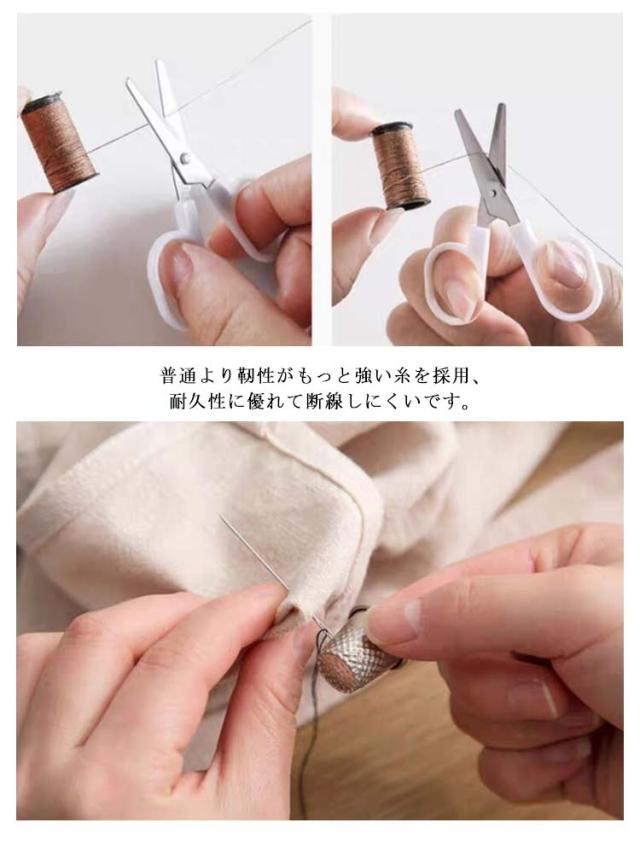 普通より靭性がもっと強い糸を採用、
耐久性に優れて断線しにくいです。