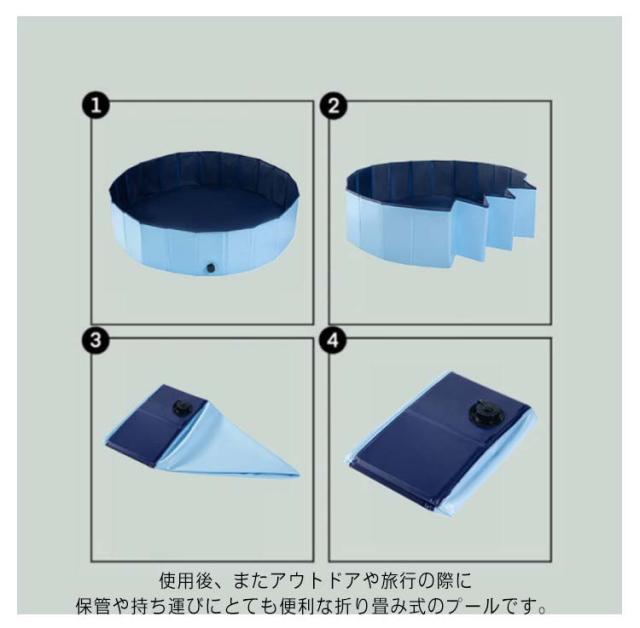 1
2
3
4

使用後、またアウトドアや旅行の際に
保管や持ち運びにとても便利な折り畳み式のプールです。