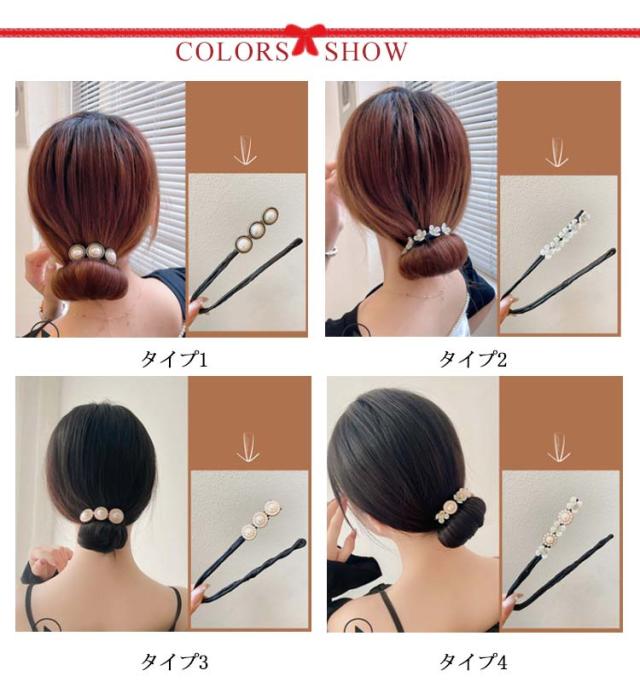 COLORS SHOW

タイプ1

タイプ2

タイプ3

タイプ4