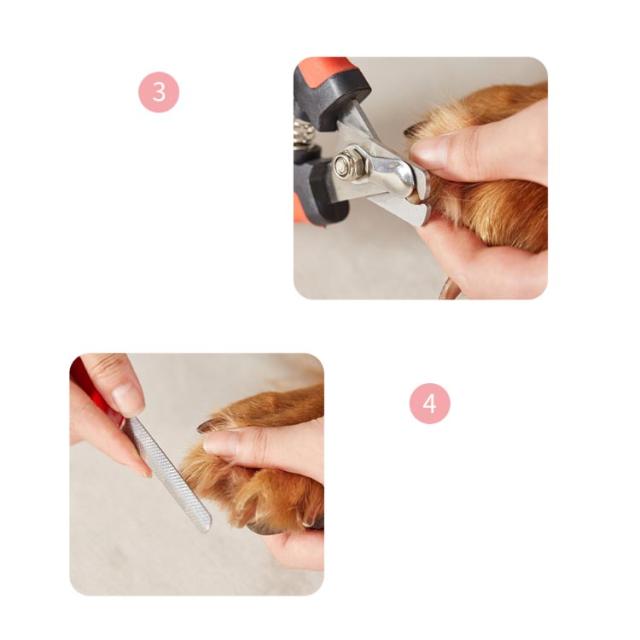 3

4