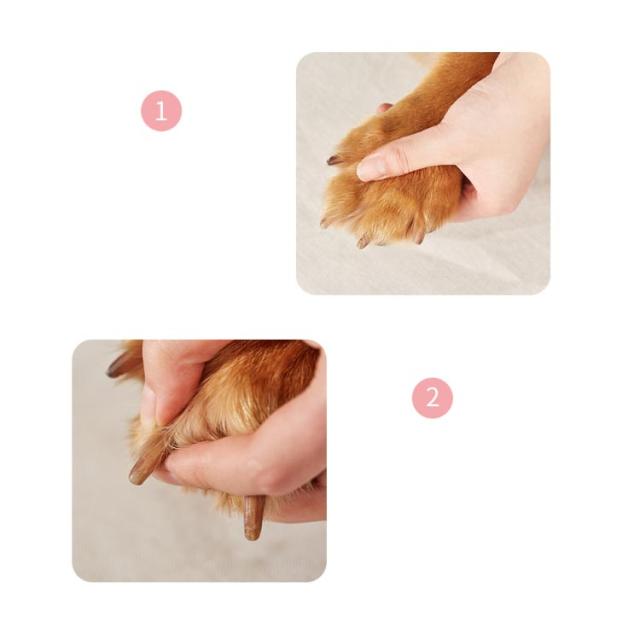 1

2