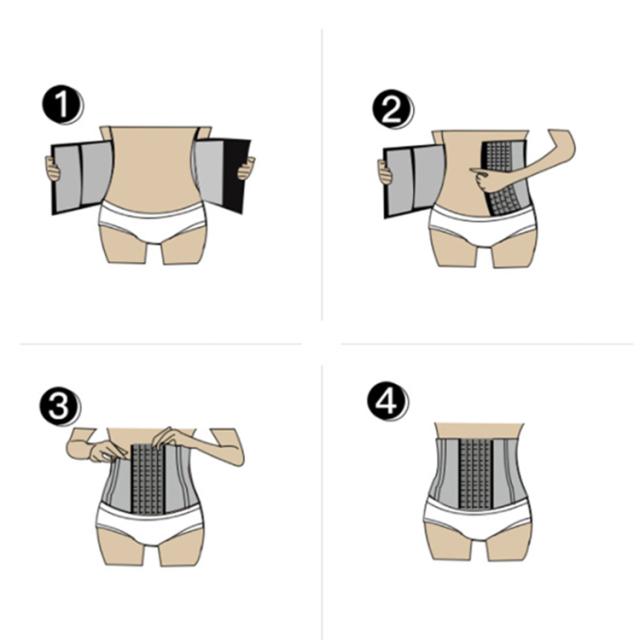 1
2
3
4