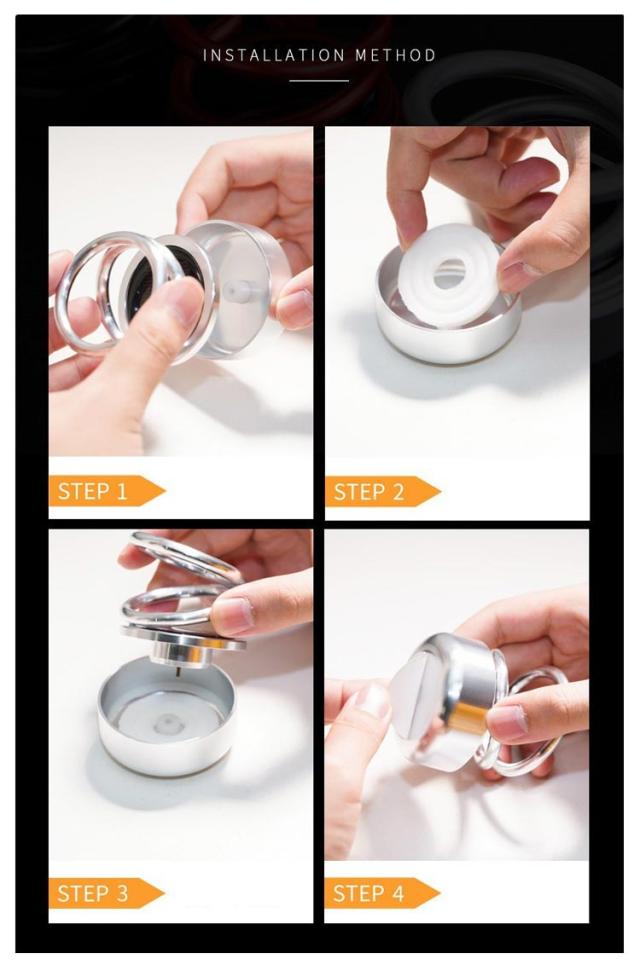 INSTALLATION METHOD

STEP 1

STEP 2

STEP 3

STEP 4