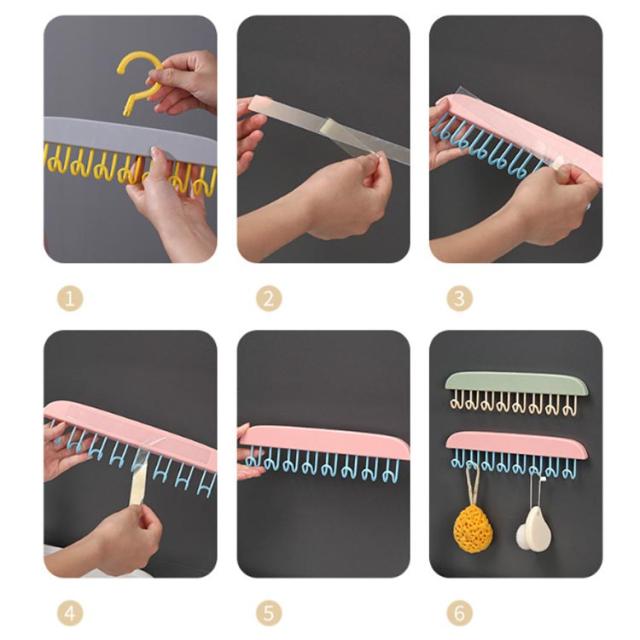 1

2

3

4

5

6