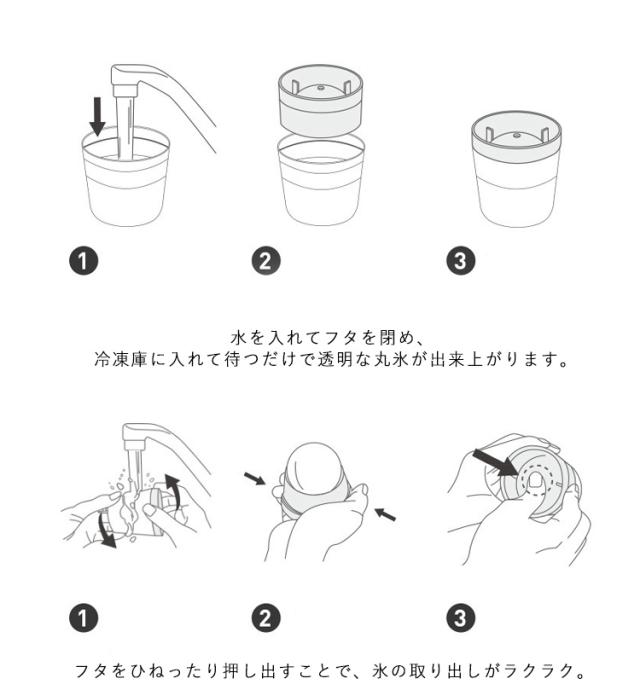 1

2

3

水を入れてフタを閉め、
冷凍庫に入れて待つだけで透明な丸氷が出来上がります。

1

2

3

フタをひねったり押し出すことで、氷の取り出しがラクラク。