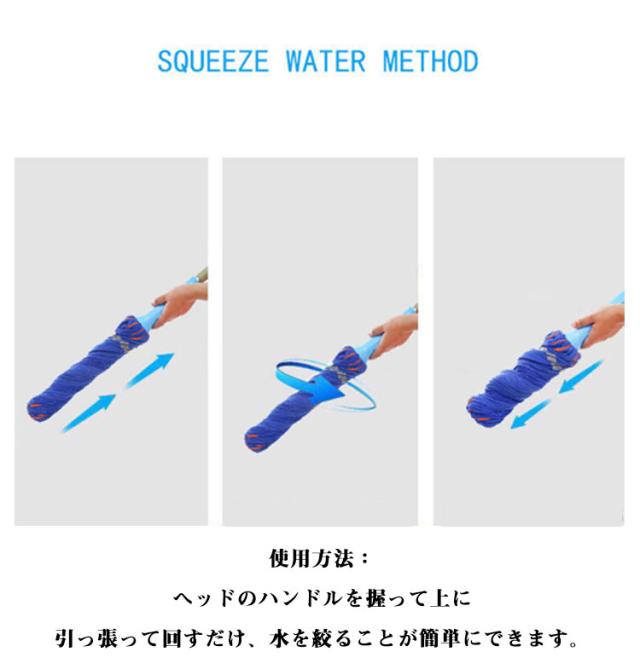 SQUEEZE WATER METHOD

使用方法：

ヘッドのハンドルを握って上に

引っ張って回すだけ、水を絞ることが簡単にできます。