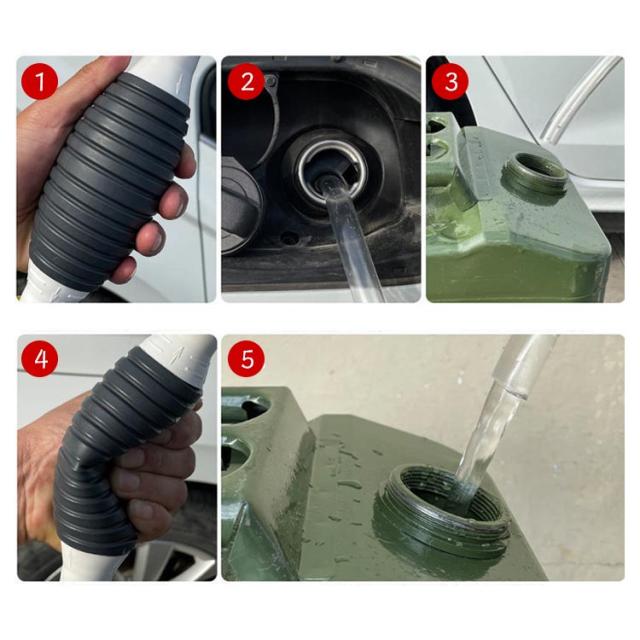 1

2

3

4

5