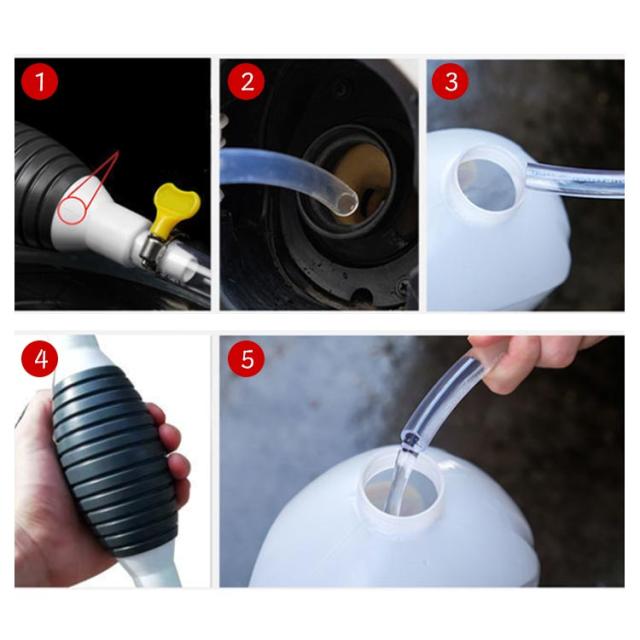 1
2
3
4
5