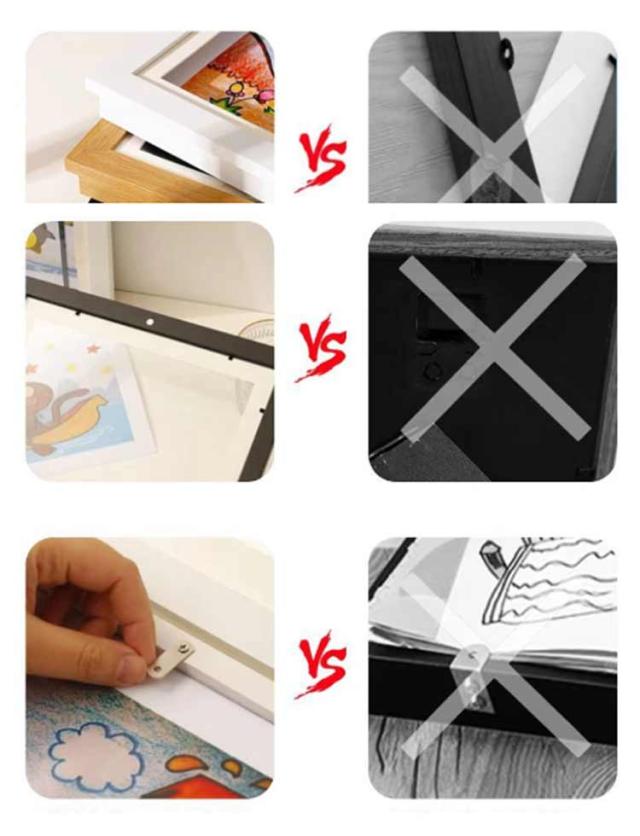 VS

VS

VS