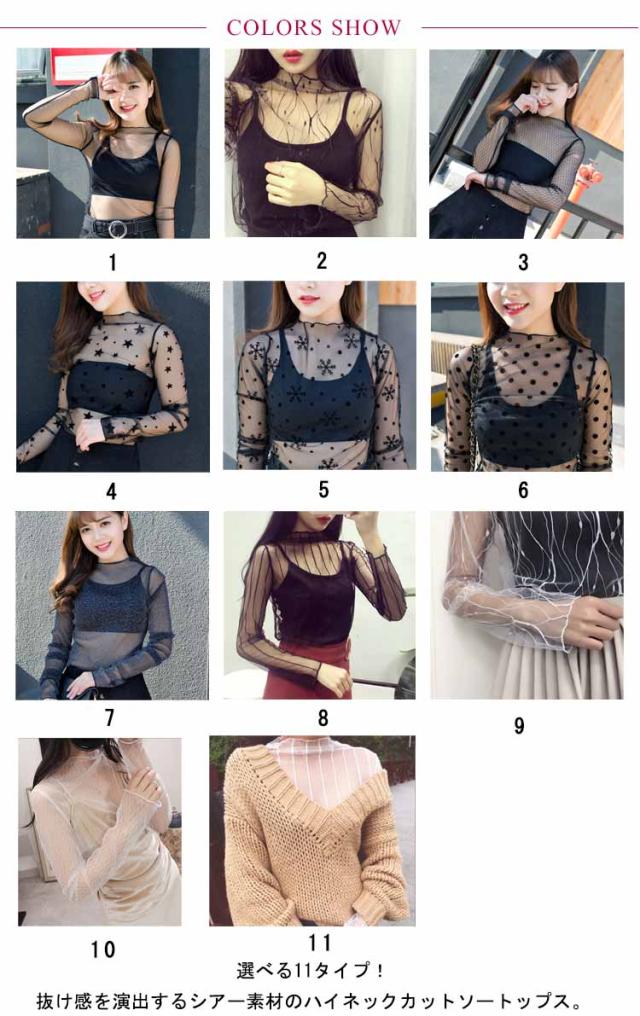 COLORS SHOW

1

2

3

4

5

6

7

8

9

10

11

選べる11タイプ！

抜け感を演出するシアー素材のハイネックカットソートップス。