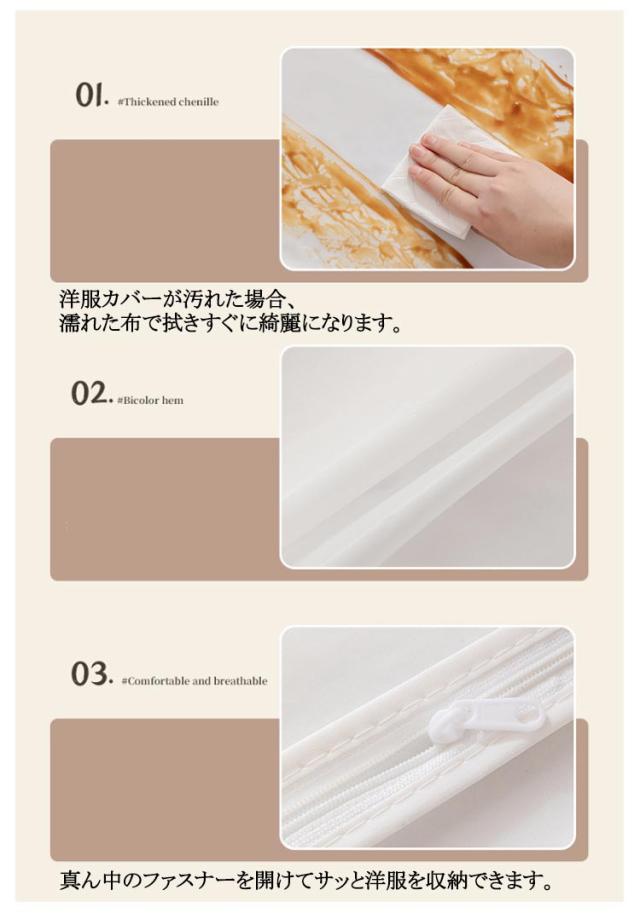 01. #Thickened chenille

洋服カバーが汚れた場合、
濡れた布で拭きすぐに綺麗になります。

02. #Bicolor hem

03. #Comfortable and breathable

真ん中のファスナーを開けてサッと洋服を収納できます。