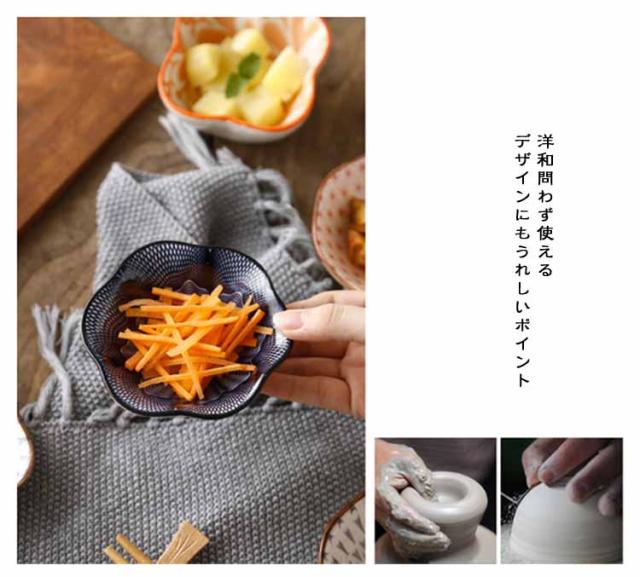 洋和問わず使える
デザインにもうれしいポイント