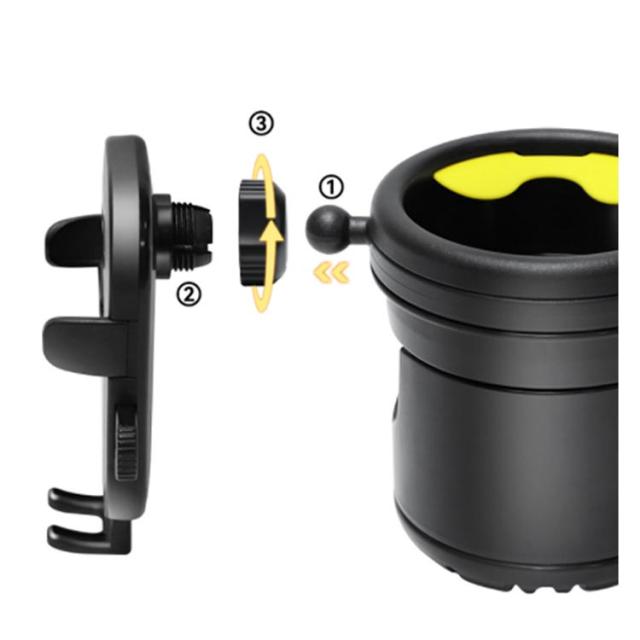 ③
①
②