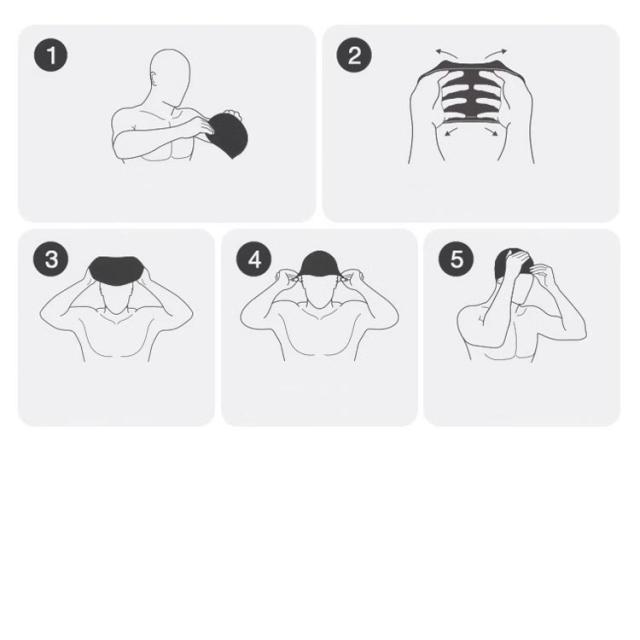 1

2

3

4

5