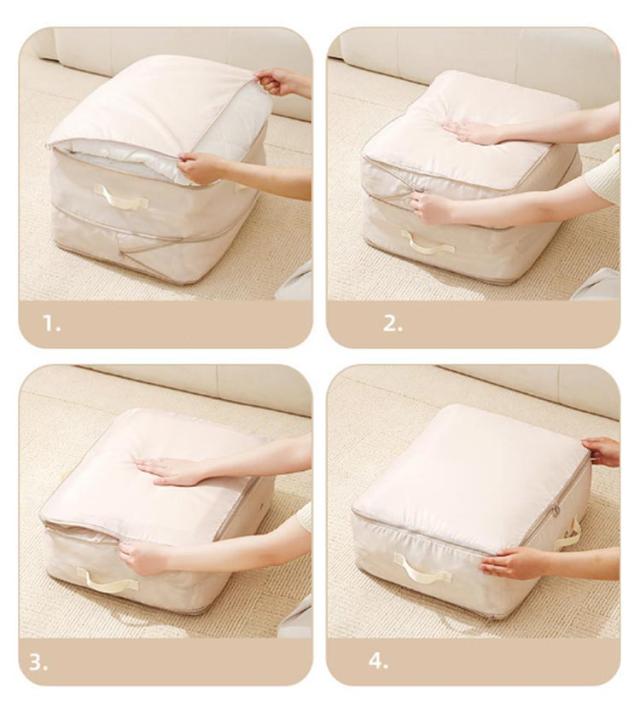 1.

2.

3.

4.