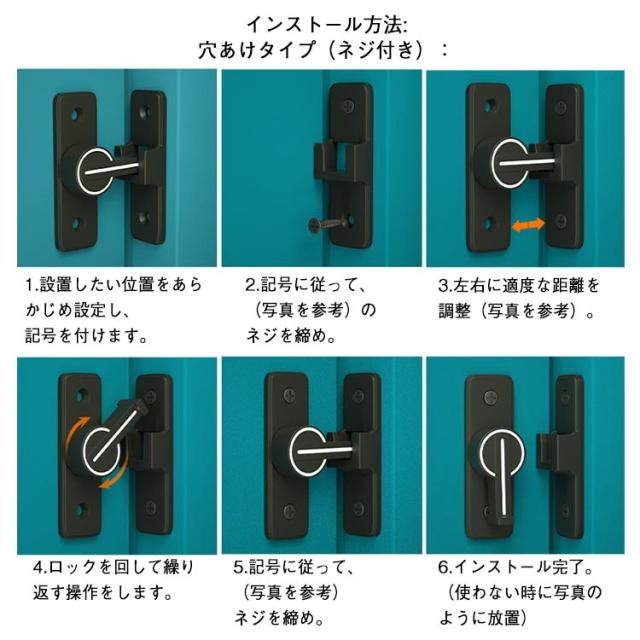 インストール方法:
穴あけタイプ（ネジ付き）：

1.設置したい位置をあらかじめ設定し、記号を付けます。

2.記号に従って、（写真を参考）のネジを締め。

3.左右に適度な距離を調整（写真を参考）。

4.ロックを回して繰り返す操作をします。

5.記号に従って、（写真を参考）ネジを締め。

6.インストール完了。（使わない時に写真のように放置）