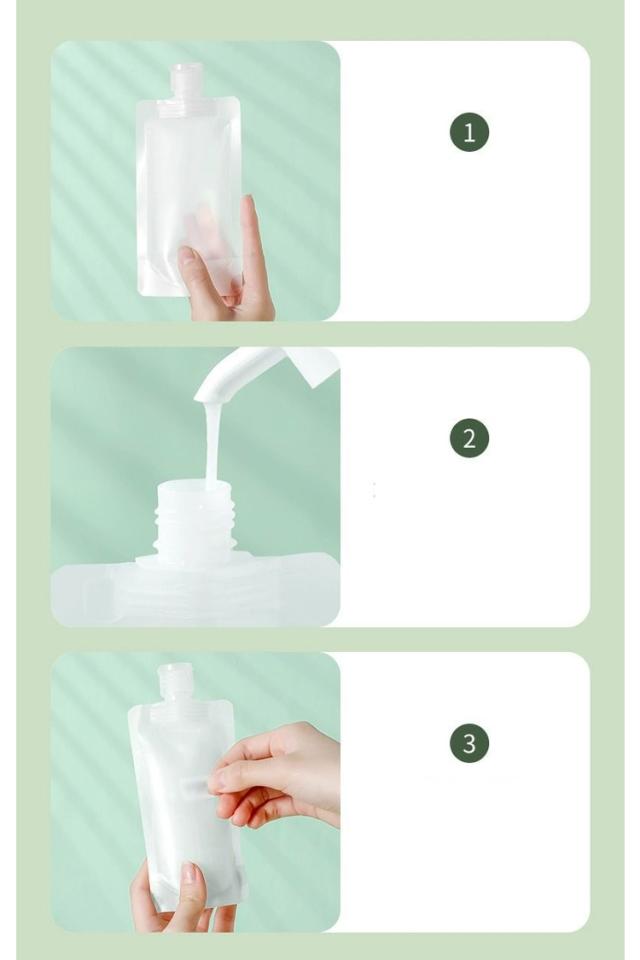 1

2

3