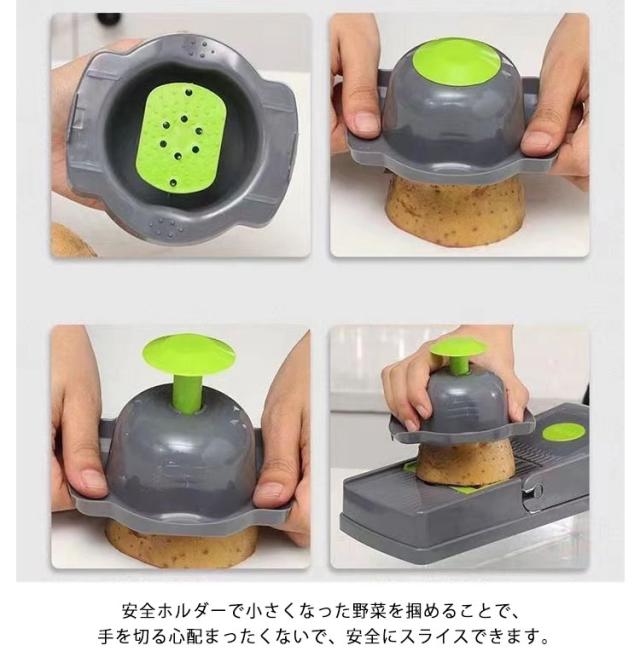 安全ホルダーで小さくなった野菜を掴めることで、
手を切る心配まったくないで、安全にスライスできます。