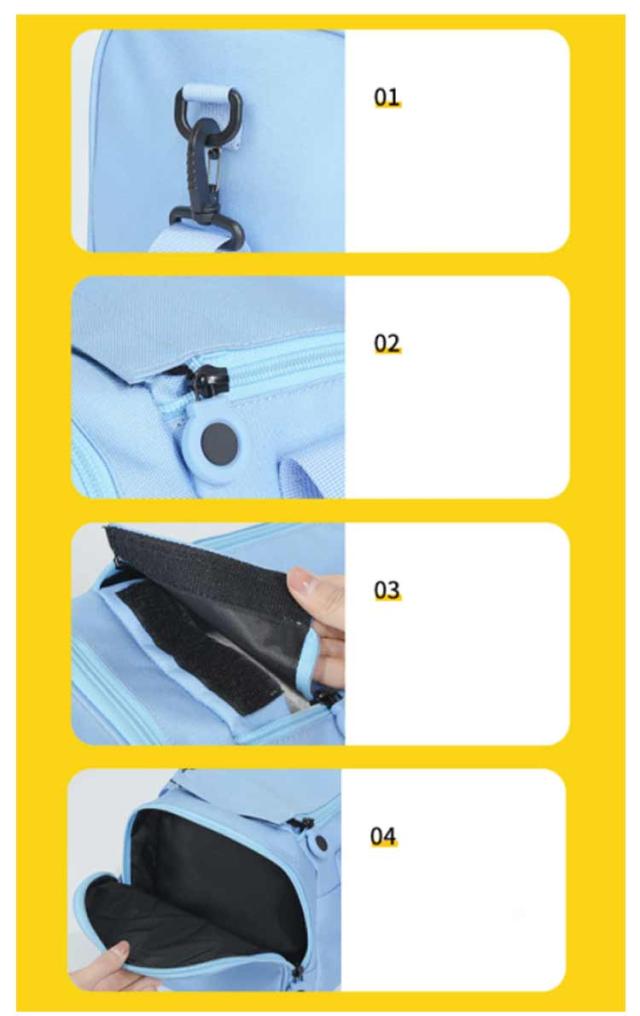 01

02

03

04