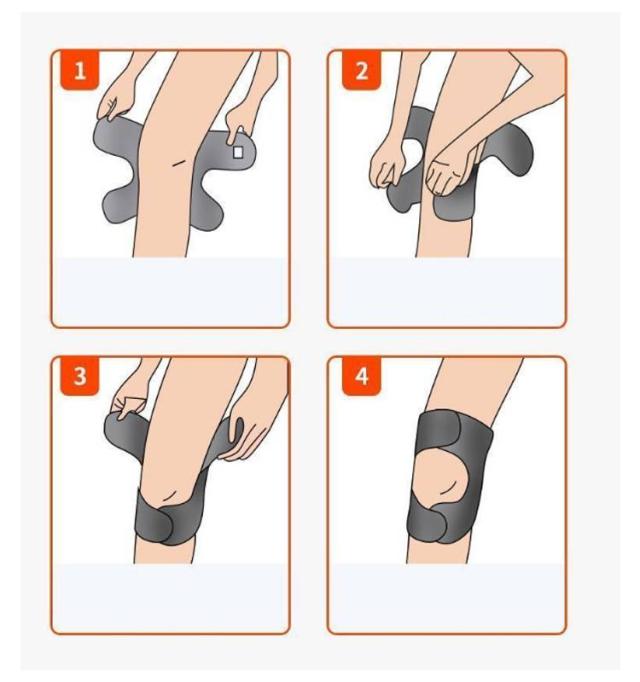 1

2

3

4