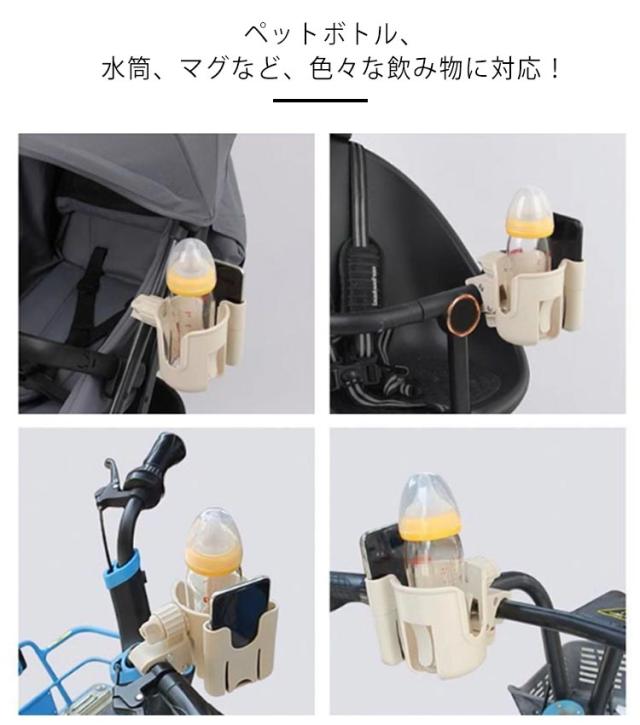 ペットボトル、
水筒、マグなど、色々な飲み物に対応！