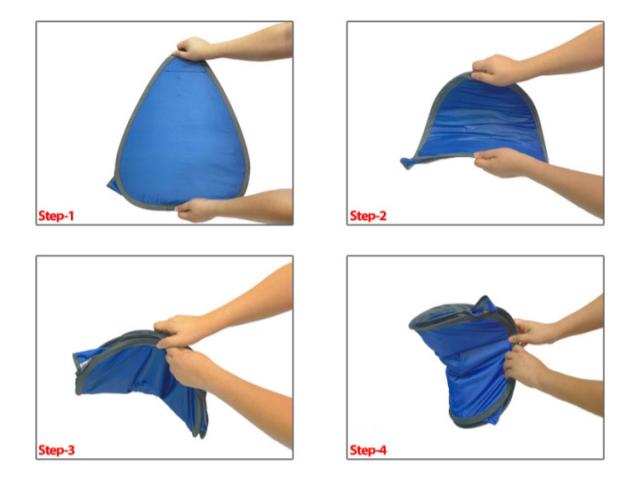 Step-1

Step-2

Step-3

Step-4