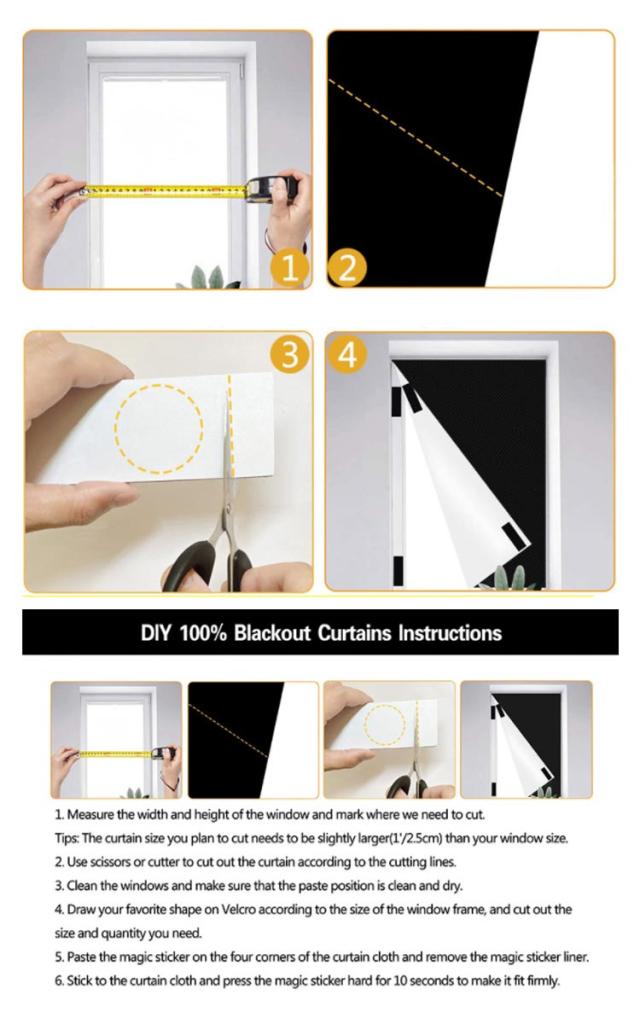 1

2

3

4

DIY 100% Blackout Curtains Instructions

1. Measure the width and height of the window and mark where we need to cut.

Tips: The curtain size you plan to cut needs to be slightly larger(1'/2.5cm) than your window size.

2. Use scissors or cutter to cut out the curtain according to the cutting lines.

3. Clean the windows and make sure that the paste position is clean and dry.

4. Draw your favorite shape on Velcro according to the size of the window frame, and cut out the size and quantity you need.

5. Paste the magic sticker on the four corners of the curtain cloth and remove the magic sticker liner.

6. Stick to the curtain cloth and press the magic sticker hard for 10 seconds to make it fit firmly.