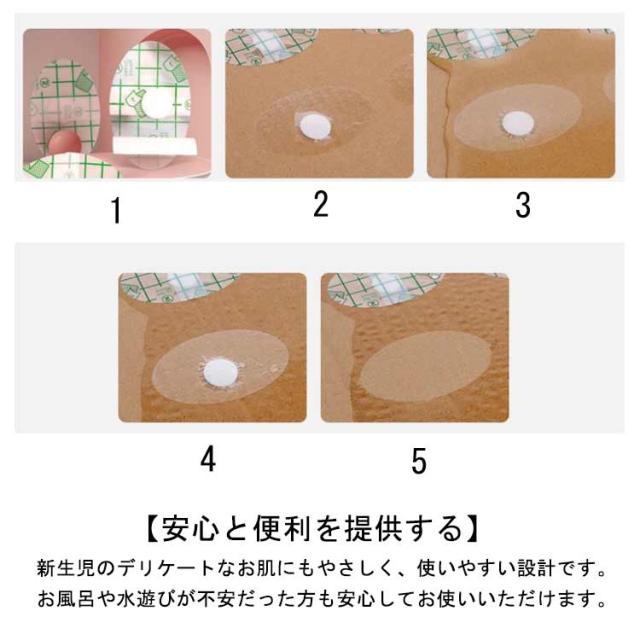 1

2

3

4

5

【安心と便利を提供する】

新生児のデリケートなお肌にもやさしく、使いやすい設計です。
お風呂や水遊びが不安だった方も安心してお使いいただけます。