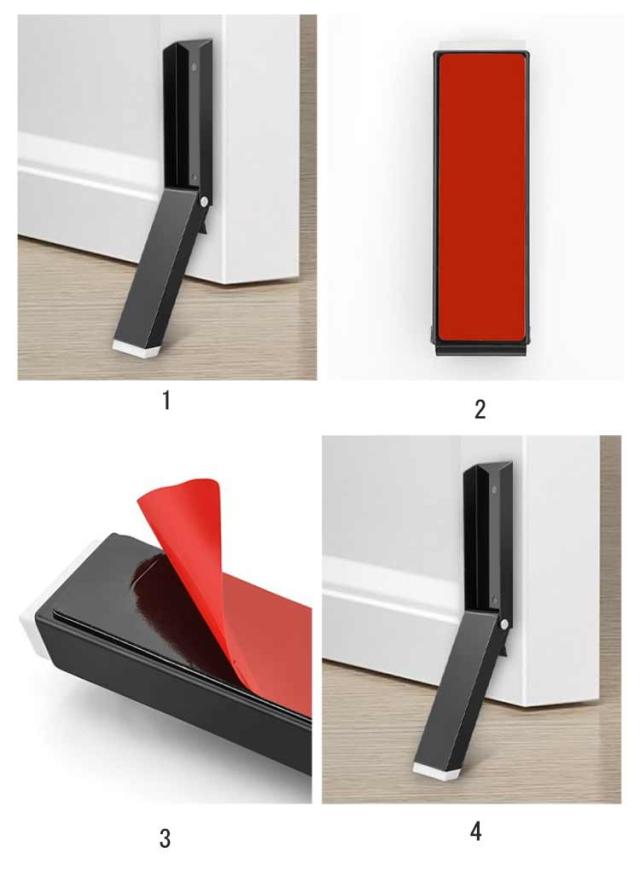 1

2

3

4